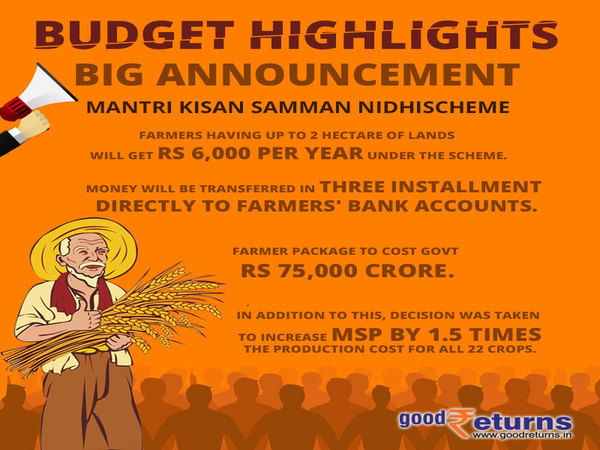 BUDGET HIGHLIGHTS
BIG ANNOUNCEMENT
MANTRI KISAN SAMMAN NIDHISCHEME

FARMERS HAVING UP TO 2 HECTARE OF LANDS WILL GET RS 6,000 PER YEAR UNDER THE SCHEME.

MONEY WILL BE TRANSFERRED IN THREE INSTALLMENT DIRECTLY TO FARMERS' BANK ACCOUNTS.

FARMER PACKAGE TO COST GOVT RS 75,000 CRORE.

IN ADDITION TO THIS, DECISION WAS TAKEN TO INCREASE MSP BY 1.5 TIMES THE PRODUCTION COST FOR ALL 22 CROPS.

good₹eturns
www.goodreturns.in